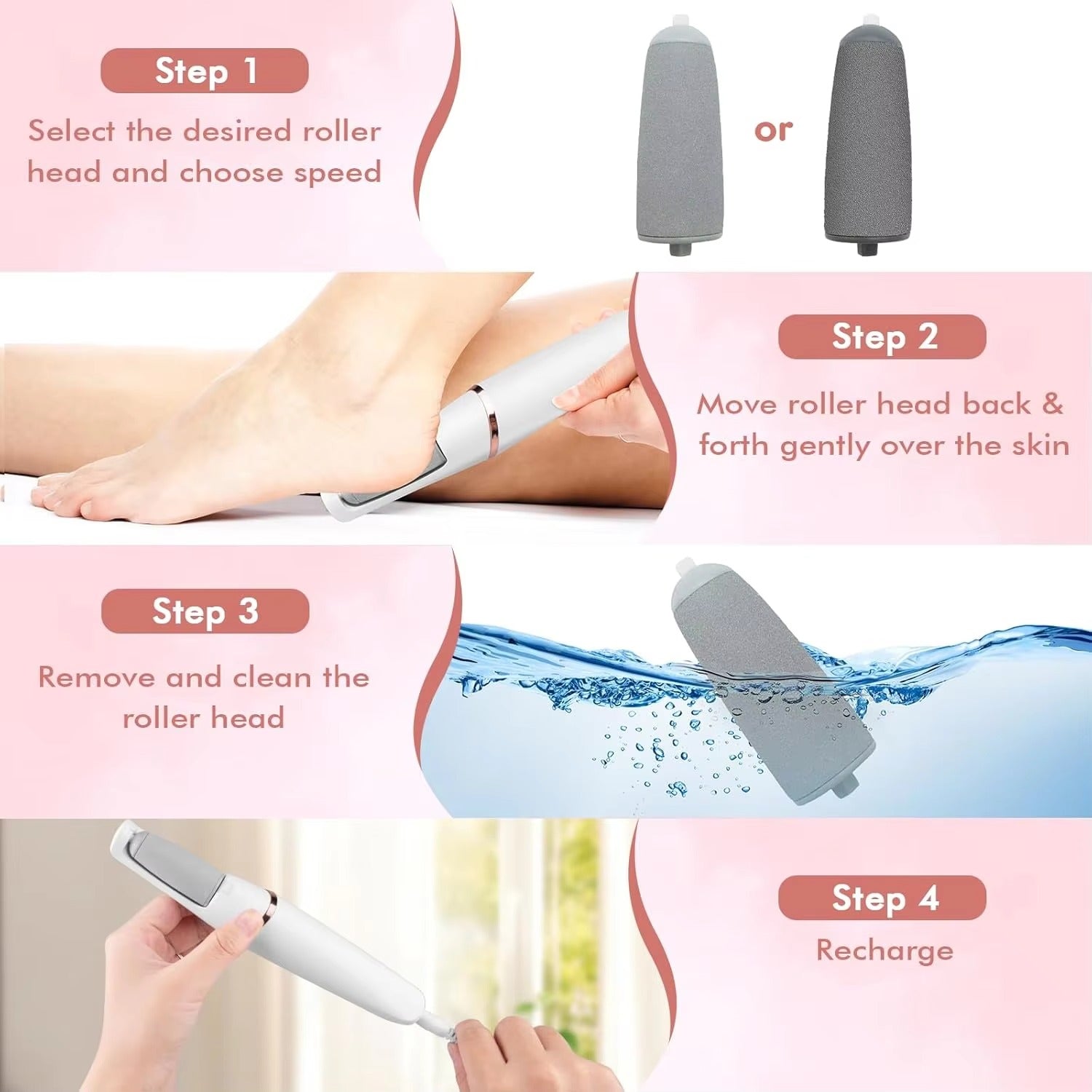 Step 1

Select the desired roller head and choose speed

or

Step 2

Move roller head back & forth gently over the skin

Step 3

Remove and clean the roller head

Step 4

Recharge